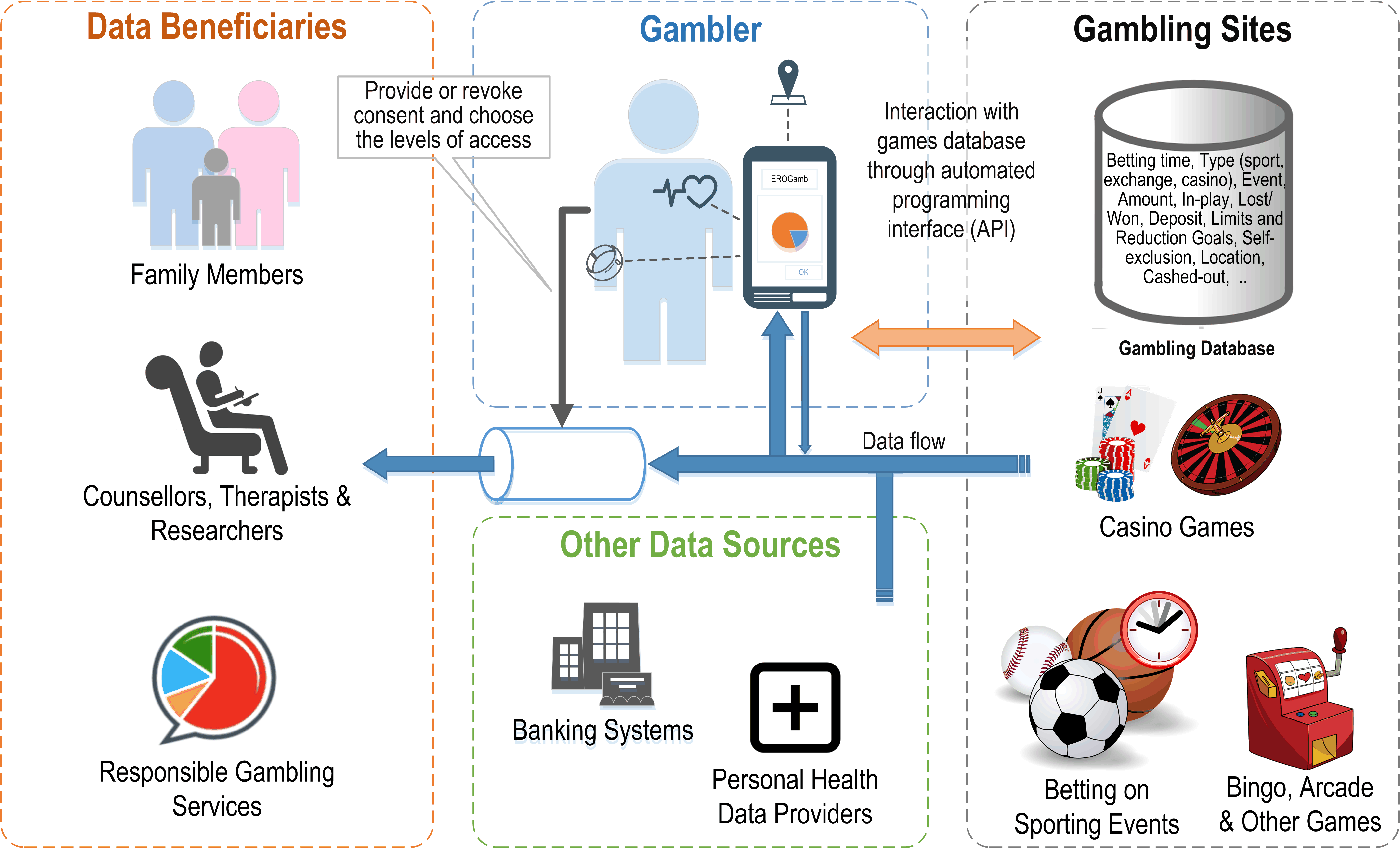 Data Beneficiaries

Family Members

Counsellors, Therapists & Researchers

Responsible Gambling Services

Gambler

Provide or revoke consent and choose the levels of access

EROGamb

OK

Interaction with games database through automated programming interface (API)

Data flow

Other Data Sources

Banking Systems

Personal Health Data Providers

Gambling Sites

Betting time, Type (sport, exchange, casino), Event, Amount, In-play, Lost/ Won, Deposit, Limits and Reduction Goals, Self-exclusion, Location, Cashed-out, ..

Gambling Database

Casino Games

Betting on Sporting Events

Bingo, Arcade & Other Games